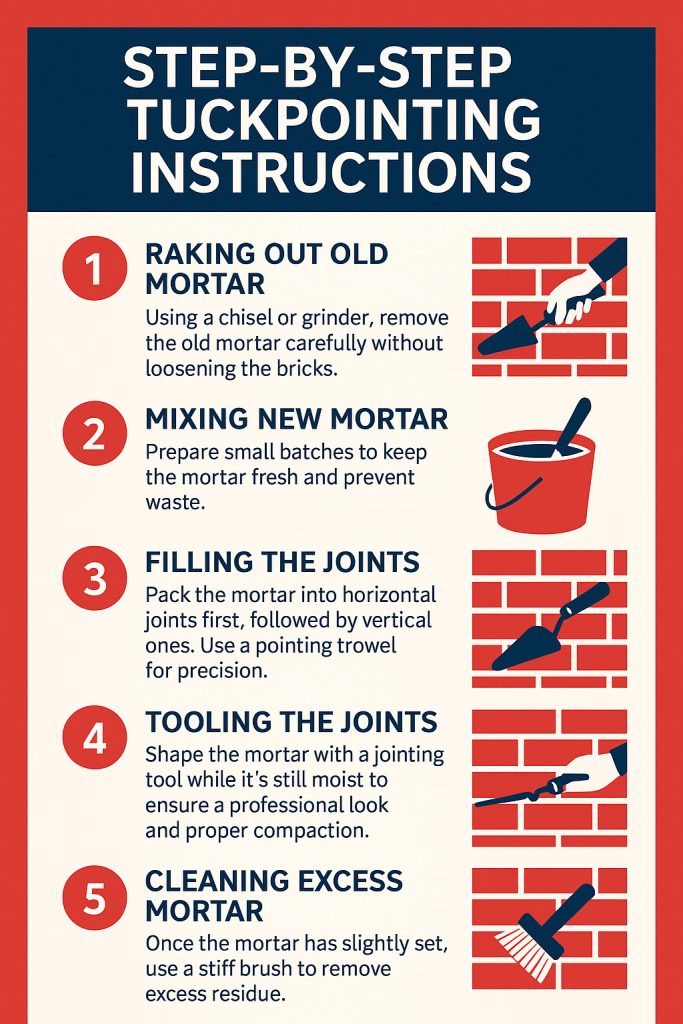 STEP-BY-STEP TUCKPOINTING INSTRUCTIONS

1

RAKING OUT OLD MORTAR

Using a chisel or grinder, remove the old mortar carefully without loosening the bricks.

2

MIXING NEW MORTAR

Prepare small batches to keep the mortar fresh and prevent waste.

3

FILLING THE JOINTS

Pack the mortar into horizontal joints first, followed by vertical ones. Use a pointing trowel for precision.

4

TOOLING THE JOINTS

Shape the mortar with a jointing tool while it's still moist to ensure a professional look and proper compaction.

5

CLEANING EXCESS MORTAR

Once the mortar has slightly set, use a stiff brush to remove excess residue.